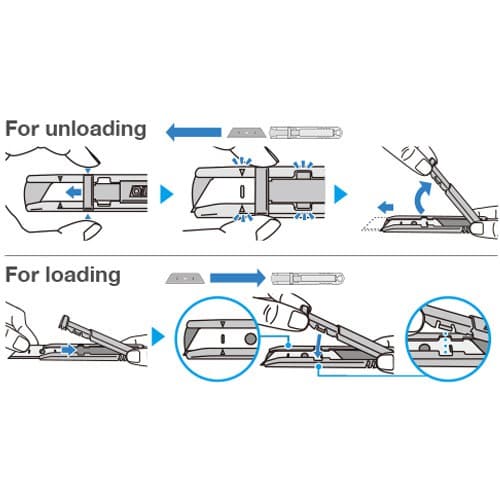 For unloading

For loading