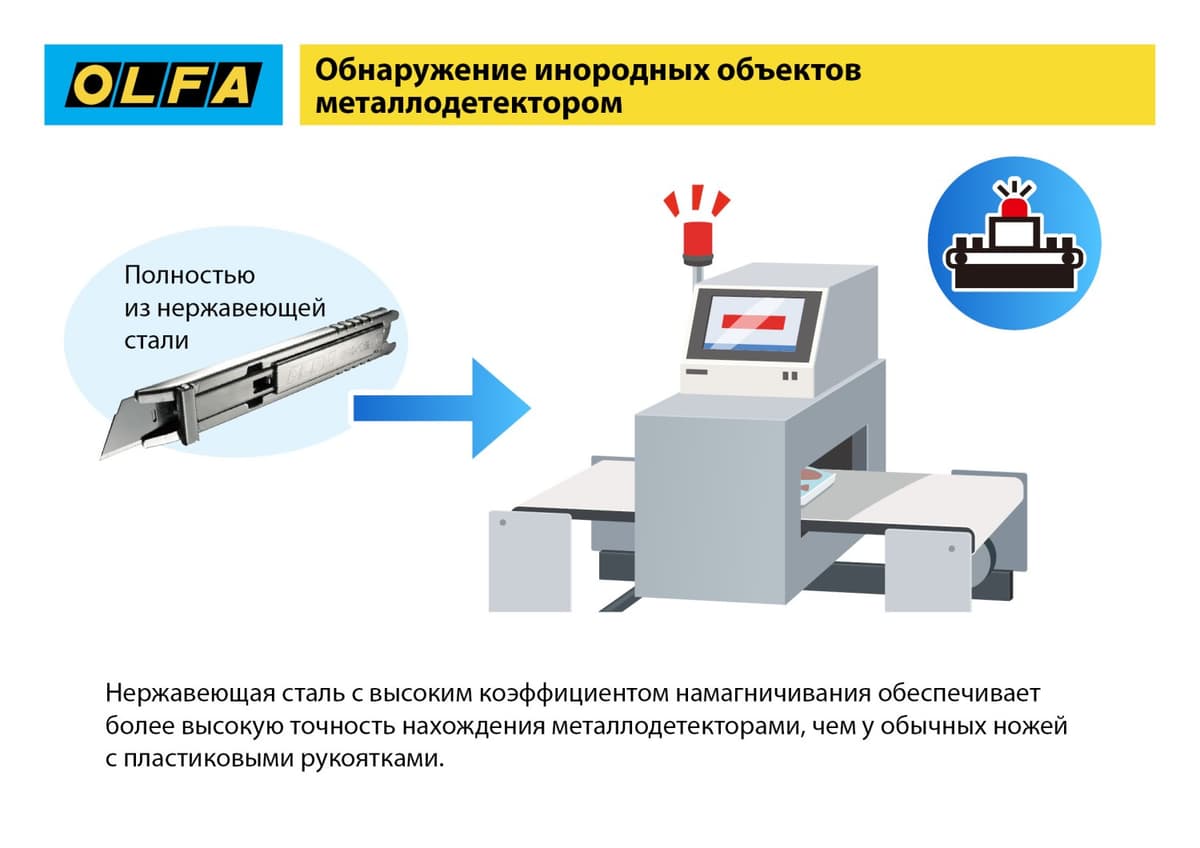 OLFA

Обнаружение инородных объектов металлодетектором

Полностью из нержавеющей стали

Нержавеющая сталь с высоким коэффициентом намагничивания обеспечивает более высокую точность нахождения металлодетекторами, чем у обычных ножей с пластиковыми рукоятками.