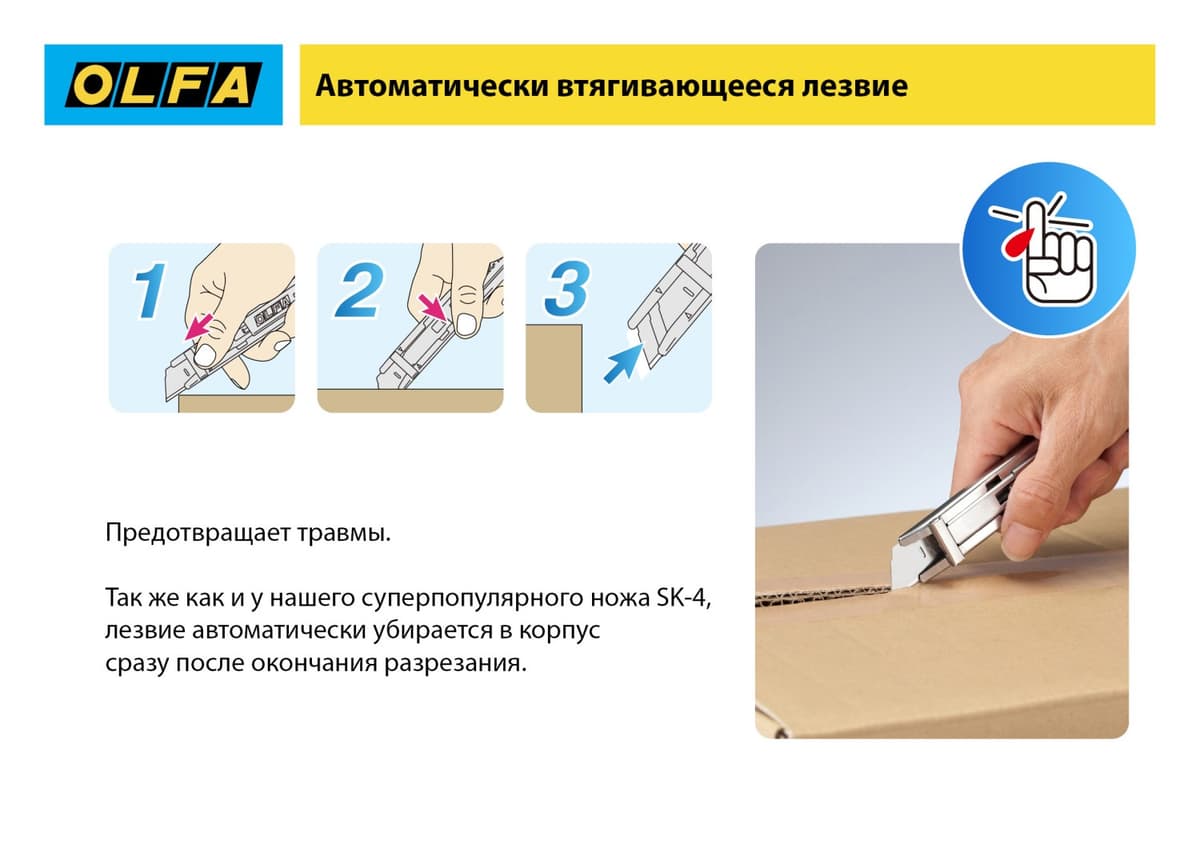 OLFA

Автоматически втягивающееся лезвие

1

2

3

Предотвращает травмы.

Так же как и у нашего суперпопулярного ножа SK-4, лезвие автоматически убирается в корпус сразу после окончания разрезания.